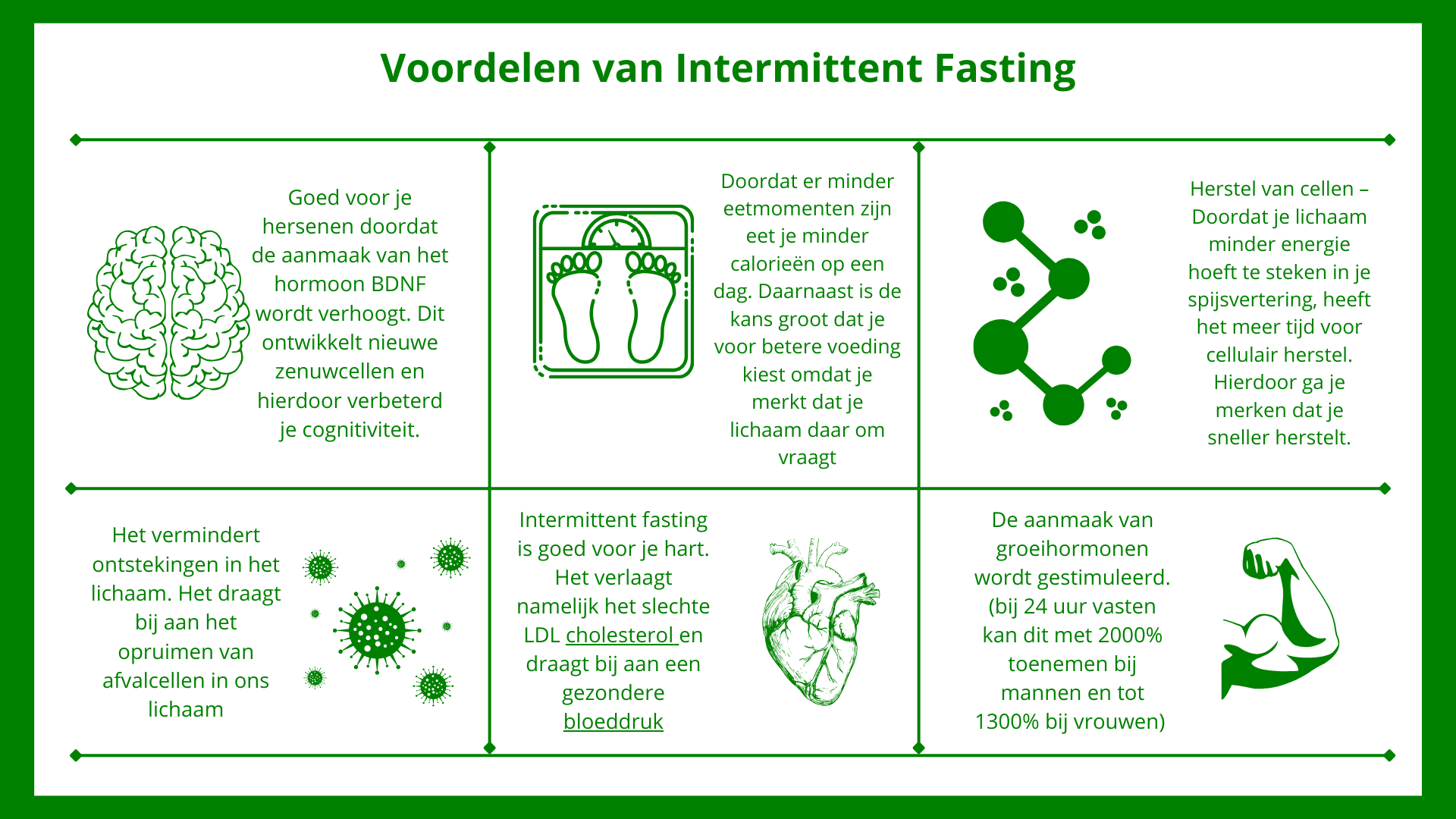 Voordelen van Intermittent Fasting

Goed voor je hersenen doordat de aanmaak van het hormoon BDNF wordt verhoogt. Dit ontwikkelt nieuwe zenuwcellen en hierdoor verbeterd je cognitiviteit.

Doordat er minder eetmomenten zijn eet je minder calorieën op een dag. Daarnaast is de kans groot dat je voor betere voeding kiest omdat je merkt dat je lichaam daar om vraagt

Herstel van cellen – Doordat je lichaam minder energie hoeft te steken in je spijsvertering, heeft het meer tijd voor cellulair herstel. Hierdoor ga je merken dat je sneller herstelt.

Het vermindert ontstekingen in het lichaam. Het draagt bij aan het opruimen van afvalcellen in ons lichaam

Intermittent fasting is goed voor je hart. Het verlaagt namelijk het slechte LDL cholesterol en draagt bij aan een gezondere bloeddruk

De aanmaak van groeihormonen wordt gestimuleerd. (bij 24 uur vasten kan dit met 2000% toenemen bij mannen en tot 1300% bij vrouwen)